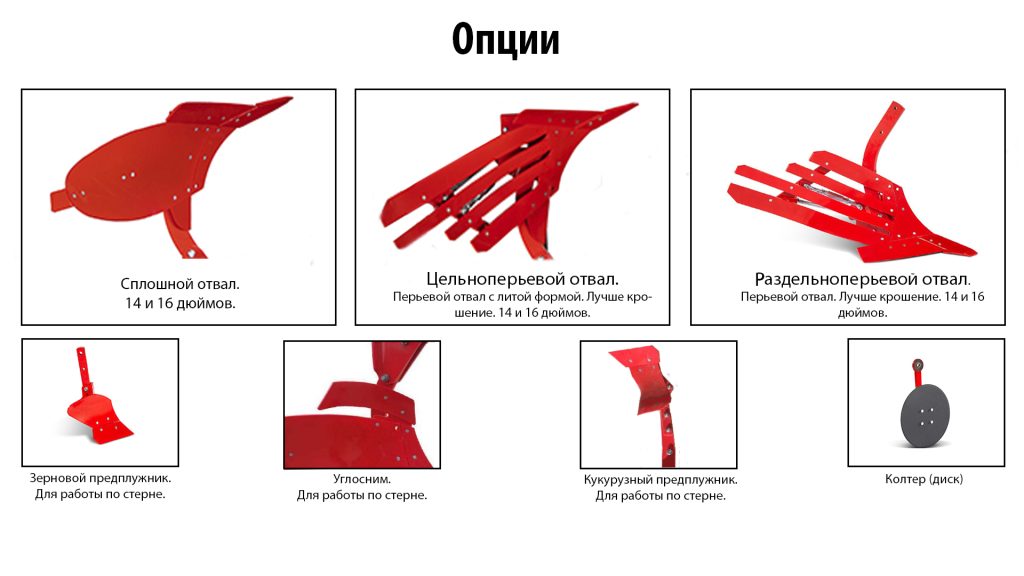 Опции

Сплошной отвал.
14 и 16 дюймов.

Цельноперьевой отвал.
Перьевой отвал с литой формой. Лучше крошение. 14 и 16 дюймов.

Раздельноперьевой отвал.
Перьевой отвал. Лучше крошение. 14 и 16 дюймов.

Зерновой предплужник.
Для работы по стерне.

Углосним.
Для работы по стерне.

Кукурузный предплужник.
Для работы по стерне.

Колтер (диск)